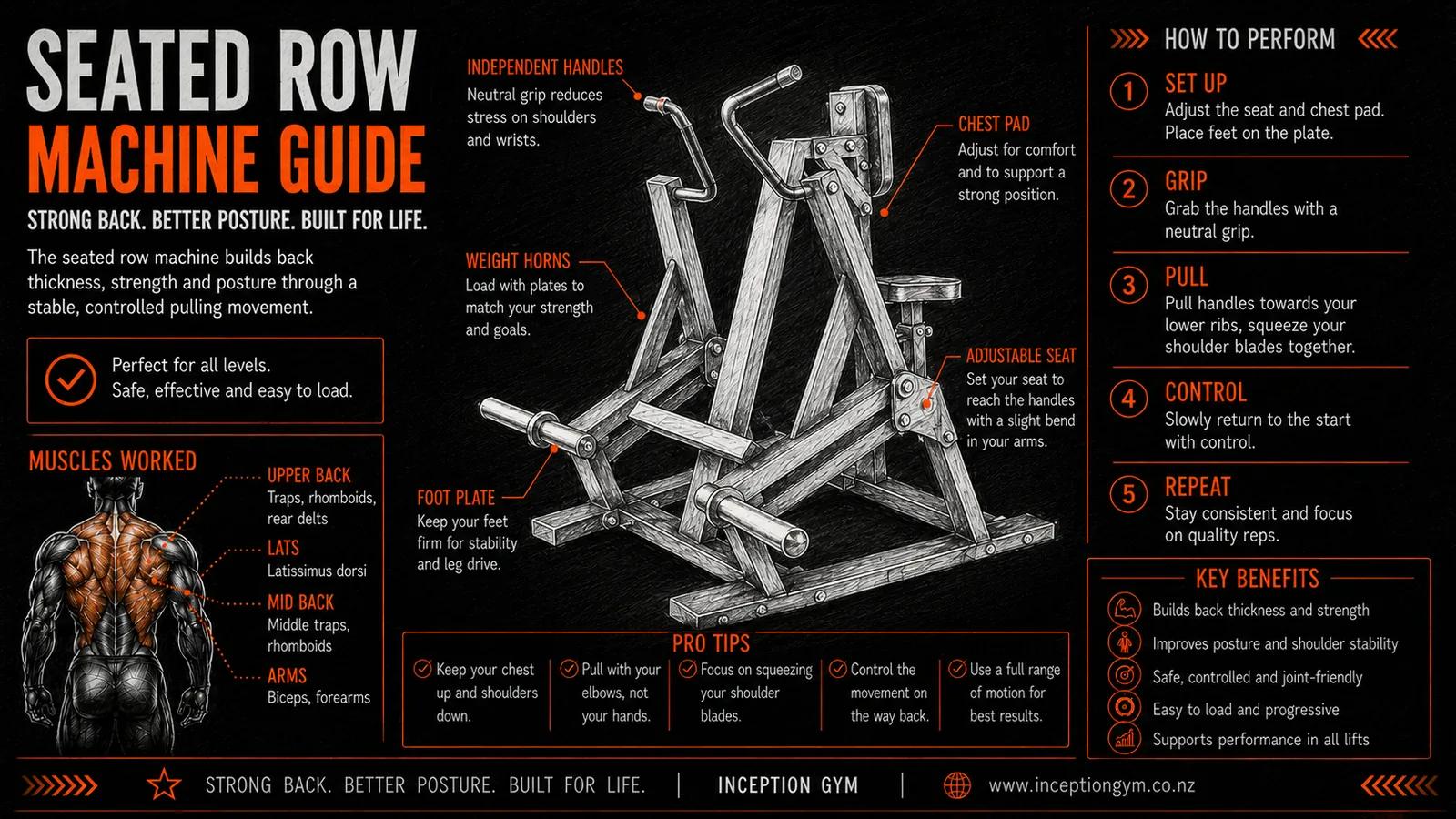 SEATED ROW
MACHINE GUIDE

STRONG BACK. BETTER POSTURE. BUILT FOR LIFE.

The seated row machine builds back thickness, strength and posture through a stable, controlled pulling movement.

Perfect for all levels.
Safe, effective and easy to load.

MUSCLES WORKED

UPPER BACK
Traps, rhomboids, rear delts

LATS
Latissimus dorsi

MID BACK
Middle traps, rhomboids

ARMS
Biceps, forearms

INDEPENDENT HANDLES
Neutral grip reduces stress on shoulders and wrists.

WEIGHT HORNS
Load with plates to match your strength and goals.

FOOT PLATE
Keep your feet firm for stability and leg drive.

CHEST PAD
Adjust for comfort and to support a strong position.

ADJUSTABLE SEAT
Set your seat to reach the handles with a slight bend in your arms.

PRO TIPS

Keep your chest up and shoulders down.

Pull with your elbows, not your hands.

Focus on squeezing your shoulder blades.

Control the movement on the way back.

Use a full range of motion for best results.

HOW TO PERFORM

1 SET UP
Adjust the seat and chest pad. Place feet on the plate.

2 GRIP
Grab the handles with a neutral grip.

3 PULL
Pull handles towards your lower ribs, squeeze your shoulder blades together.

4 CONTROL
Slowly return to the start with control.

5 REPEAT
Stay consistent and focus on quality reps.

KEY BENEFITS
Builds back thickness and strength
Improves posture and shoulder stability
Safe, controlled and joint-friendly
Easy to load and progressive
Supports performance in all lifts

STRONG BACK. BETTER POSTURE. BUILT FOR LIFE. | INCEPTION GYM | www.inceptiongym.co.nz