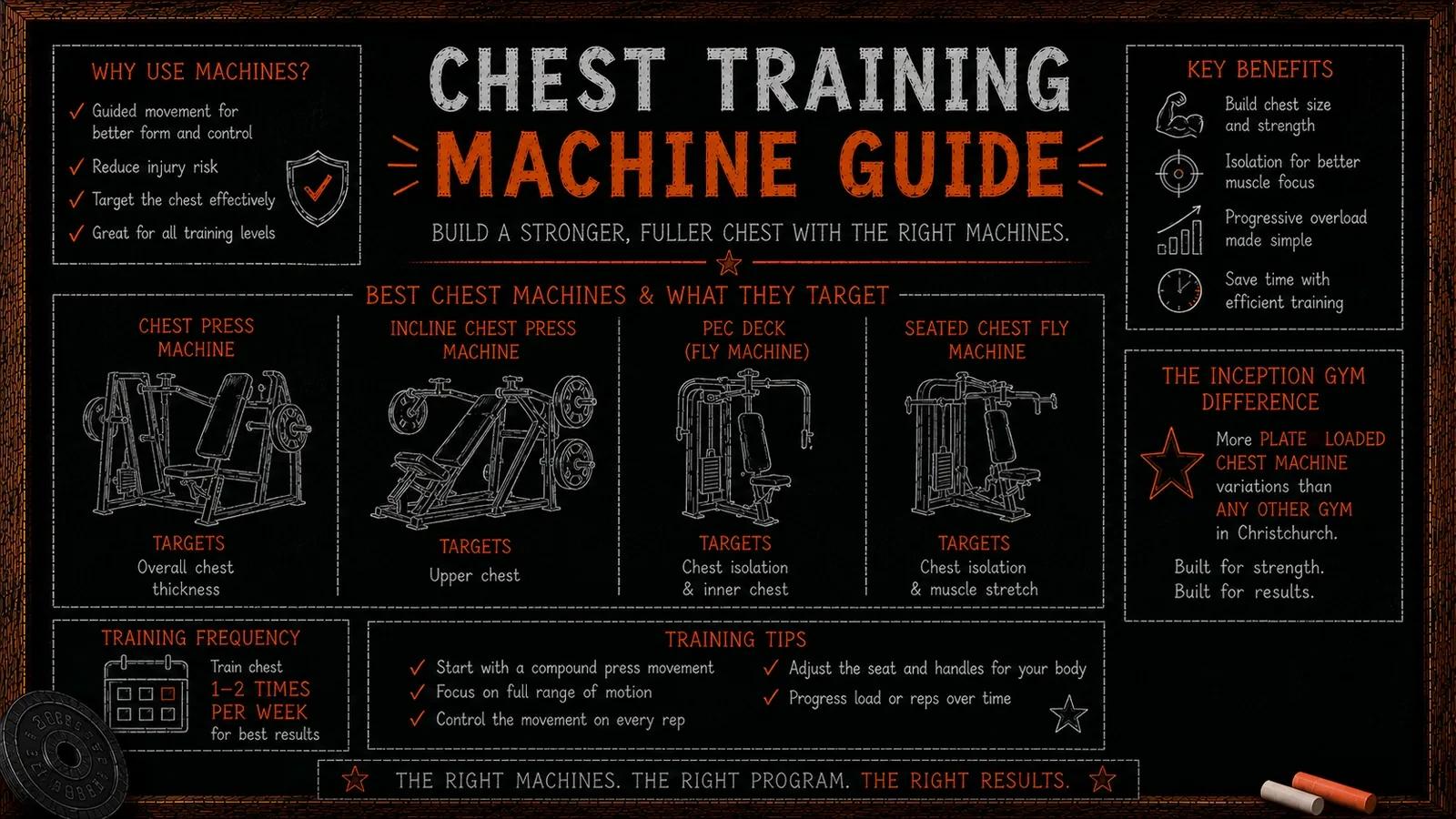 WHY USE MACHINES?

✓ Guided movement for better form and control
✓ Reduce injury risk
✓ Target the chest effectively
✓ Great for all training levels

CHEST TRAINING
MACHINE GUIDE

BUILD A STRONGER, FULLER CHEST WITH THE RIGHT MACHINES.

KEY BENEFITS

Build chest size and strength

Isolation for better muscle focus

Progressive overload made simple

Save time with efficient training

BEST CHEST MACHINES & WHAT THEY TARGET

CHEST PRESS MACHINE

TARGETS
Overall chest thickness

INCLINE CHEST PRESS MACHINE

TARGETS
Upper chest

PEC DECK (FLY MACHINE)

TARGETS
Chest isolation & inner chest

SEATED CHEST FLY MACHINE

TARGETS
Chest isolation & muscle stretch

THE INCEPTION GYM DIFFERENCE

More PLATE LOADED CHEST MACHINE variations than ANY OTHER GYM in Christchurch.

Built for strength.
Built for results.

TRAINING FREQUENCY

Train chest
1–2 TIMES PER WEEK
for best results

TRAINING TIPS

✓ Start with a compound press movement
✓ Focus on full range of motion
✓ Control the movement on every rep
✓ Adjust the seat and handles for your body
✓ Progress load or reps over time

THE RIGHT MACHINES. THE RIGHT PROGRAM. THE RIGHT RESULTS.